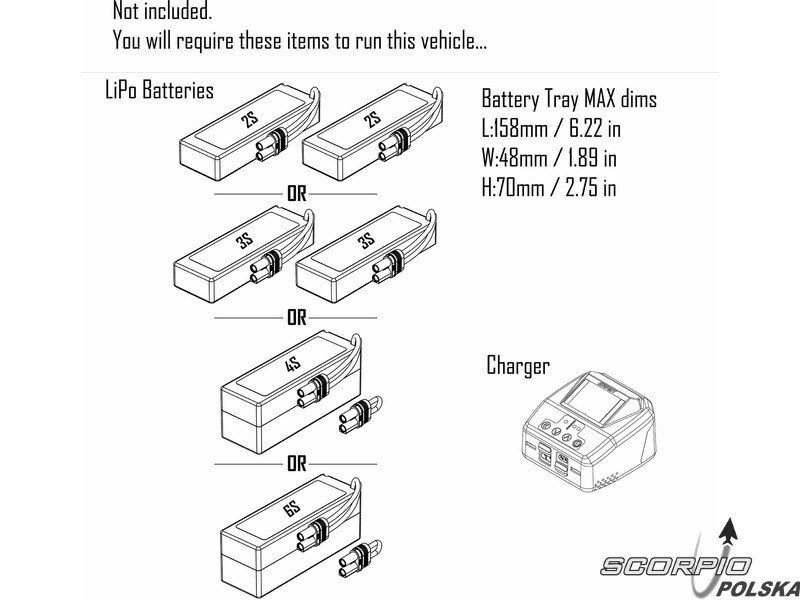 Not included.
You will require these items to run this vehicle...

LiPo Batteries

2S 2S

OR

3S 3S

OR

4S

OR

6S

Battery Tray MAX dims
L:158mm / 6.22 in
W:48mm / 1.89 in
H:70mm / 2.75 in

Charger

SCORPIO POLSKA